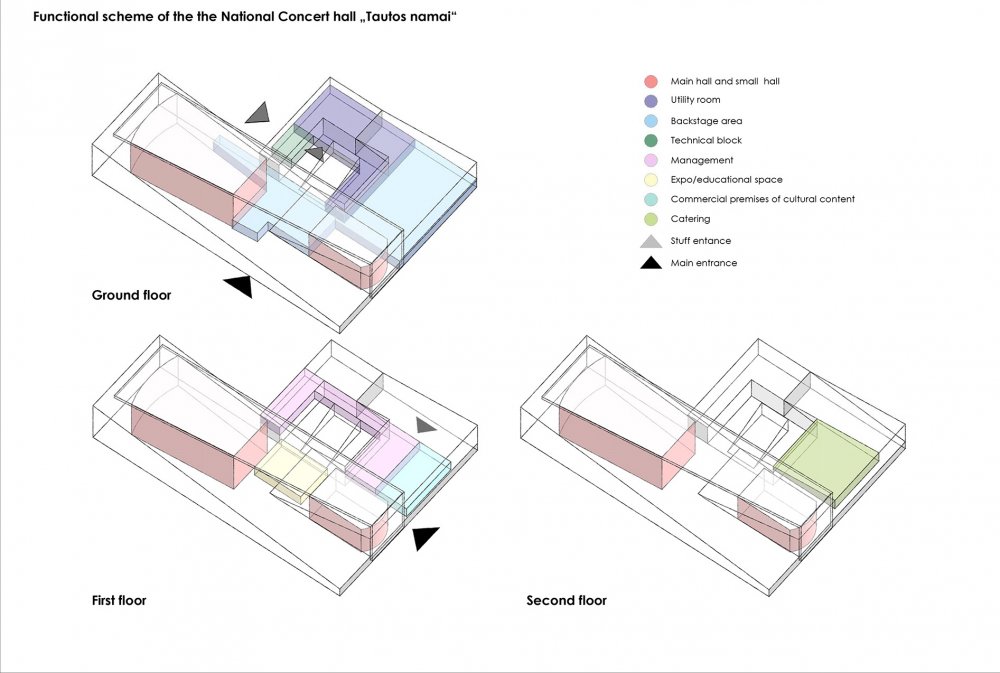 Functional scheme of the the National Concert hall „Tautos namai“

Main hall and small hall
Utility room
Backstage area
Technical block
Management
Expo/educational space
Commercial premises of cultural content
Catering
Stuff entance
Main entrance

Ground floor

First floor

Second floor