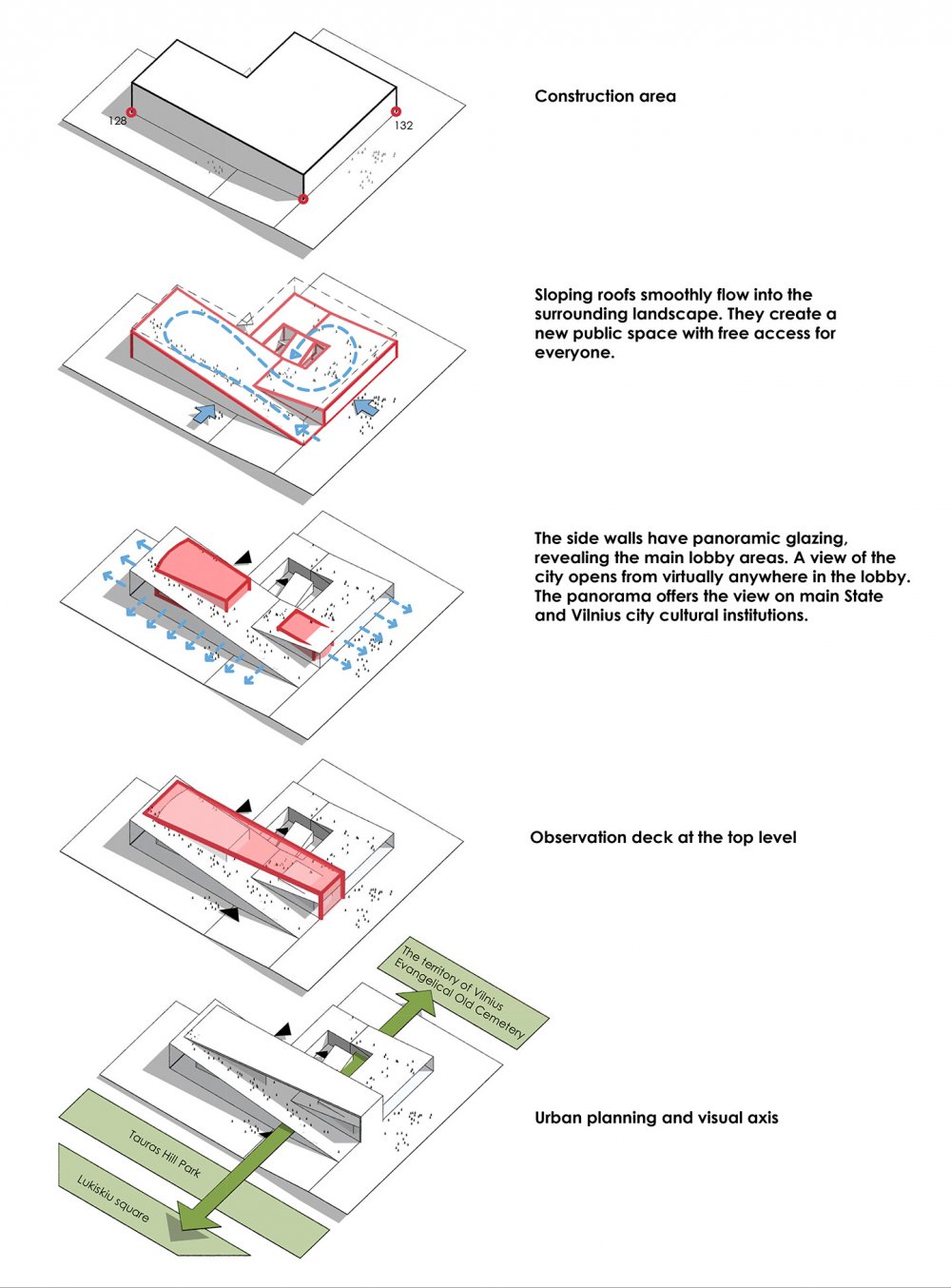 128

132

Construction area

Sloping roofs smoothly flow into the surrounding landscape. They create a new public space with free access for everyone.

The side walls have panoramic glazing, revealing the main lobby areas. A view of the city opens from virtually anywhere in the lobby. The panorama offers the view on main State and Vilnius city cultural institutions.

Observation deck at the top level

The territory of Vilnius Evangelical Old Cemetery

Urban planning and visual axis

Tauras Hill Park

Lukiskiu square